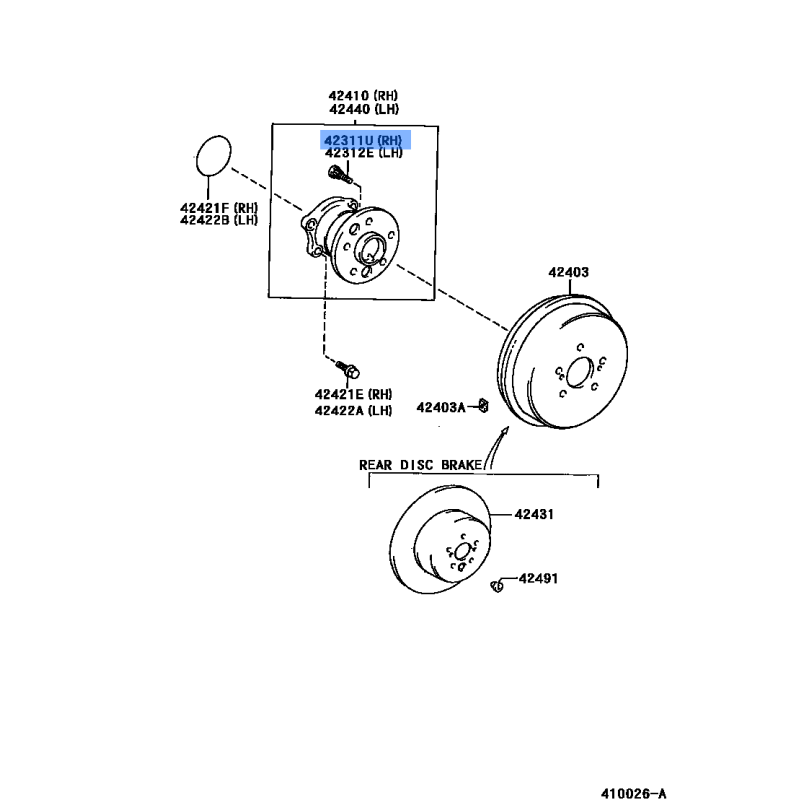 42410 (RH)
42440 (LH)

42311U (RH)
42312E (LH)

42421F (RH)
42422B (LH)

42403

42421E (RH)
42422A (LH)

42403A

REAR DISC BRAKE

42431

42491

410026-A