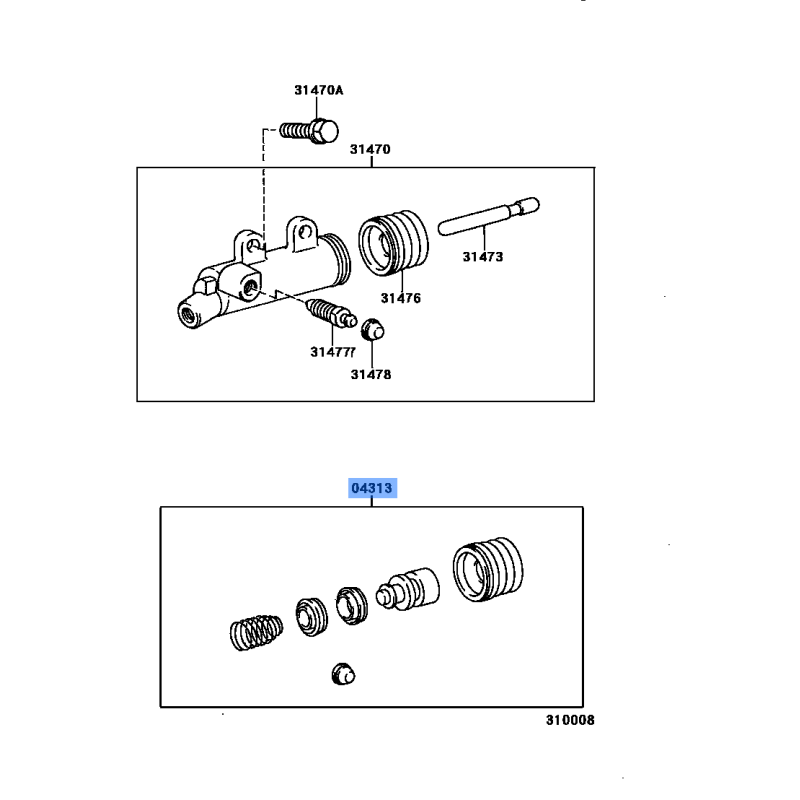 31470A
31470
31473
31476
31477
31478
04313
310008