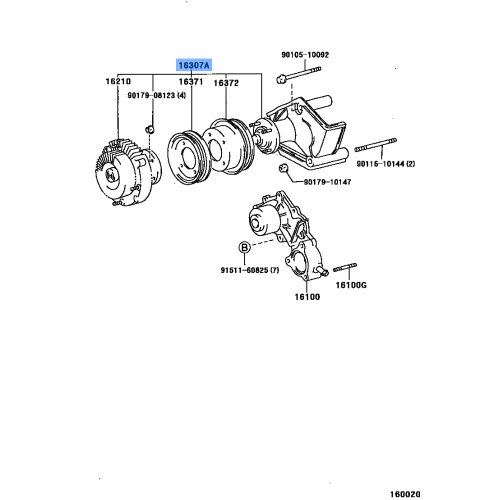 90105-10092

16307A

16210

16371

16372

90179-08123 (4)

90116-10144 (2)

90179-10147

B

91511-60825 (7)

16100G

16100

160020