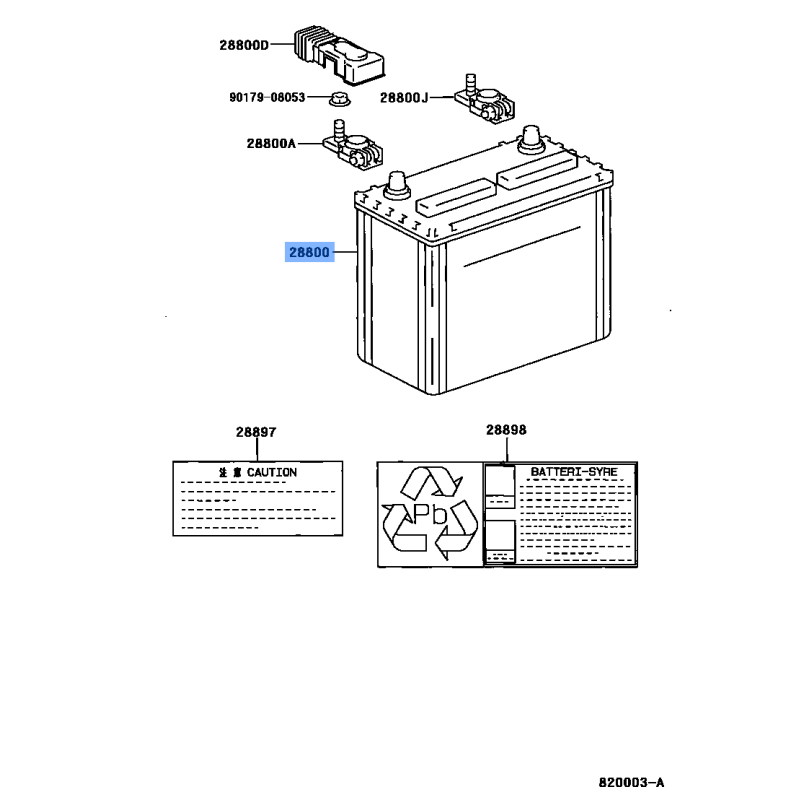 28800D
90179-08053
28800J
28800A
28800
28897
注 意 CAUTION
28898
Pb
BATTERI-SYRE
820003-A