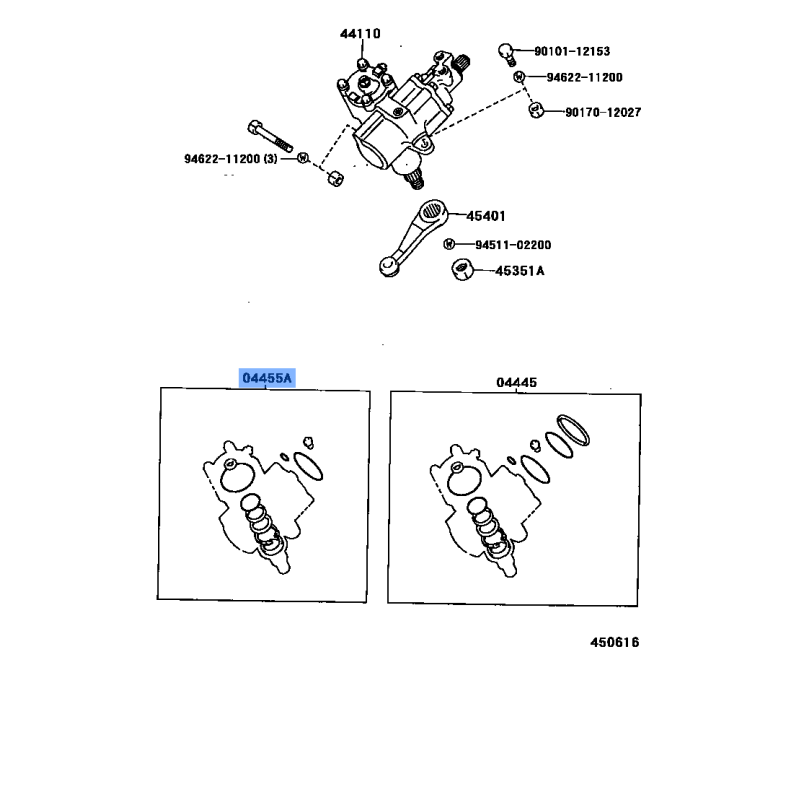 44110

90101-12153

94622-11200

90170-12027

94622-11200 (3)

45401

94511-02200

45351A

04455A

04445

450616