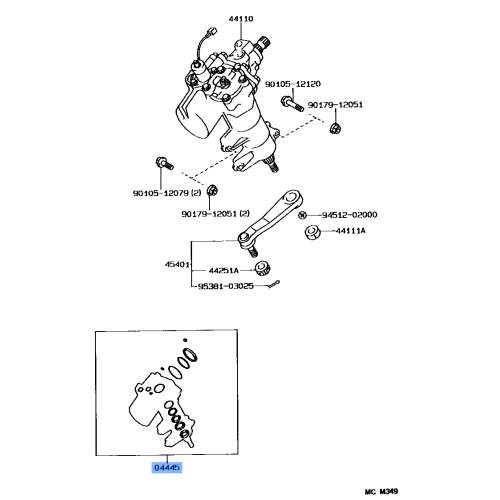 44110

90105-12120

90179-12051

90105-12079 (2)

90179-12051 (2)

94512-02000

44111A

45401

44251A

95381-03025

04445

MC M349