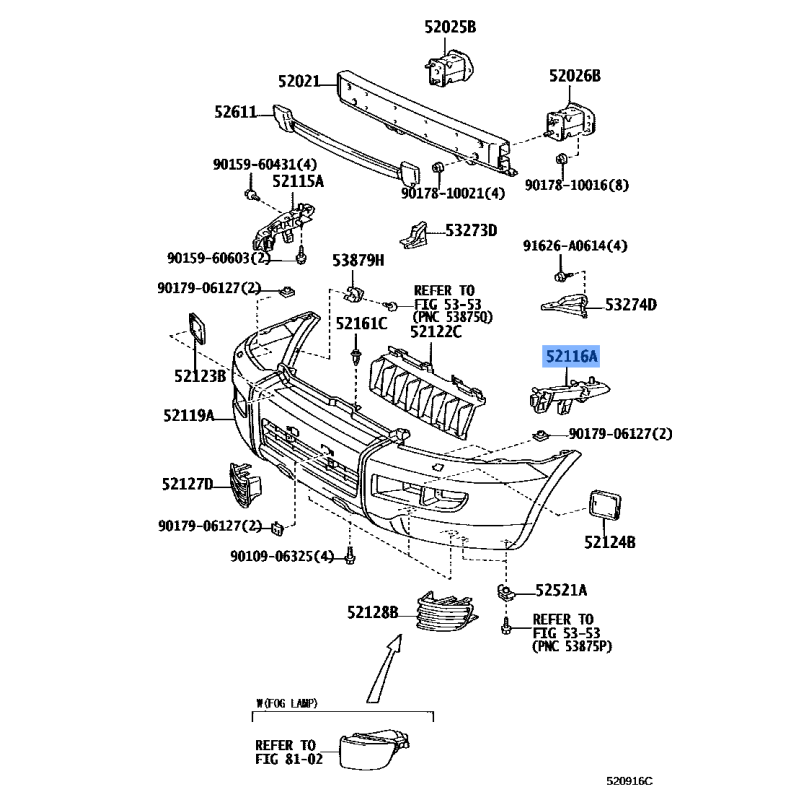 52025B

52021

52026B

52611

90159-60431(4)

52115A

90178-10021(4)

90178-10016(8)

53273D

90159-60603(2)

53879H

91626-A0614(4)

90179-06127(2)

REFER TO
FIG 53-53
(PNC 53875Q)

53274D

52161C

52122C

52116A

52123B

52119A

90179-06127(2)

52127D

90179-06127(2)

52124B

90109-06325(4)

52521A

52128B

REFER TO
FIG 53-53
(PNC 53875P)

W(FOG LAMP)

REFER TO
FIG 81-02

520916C