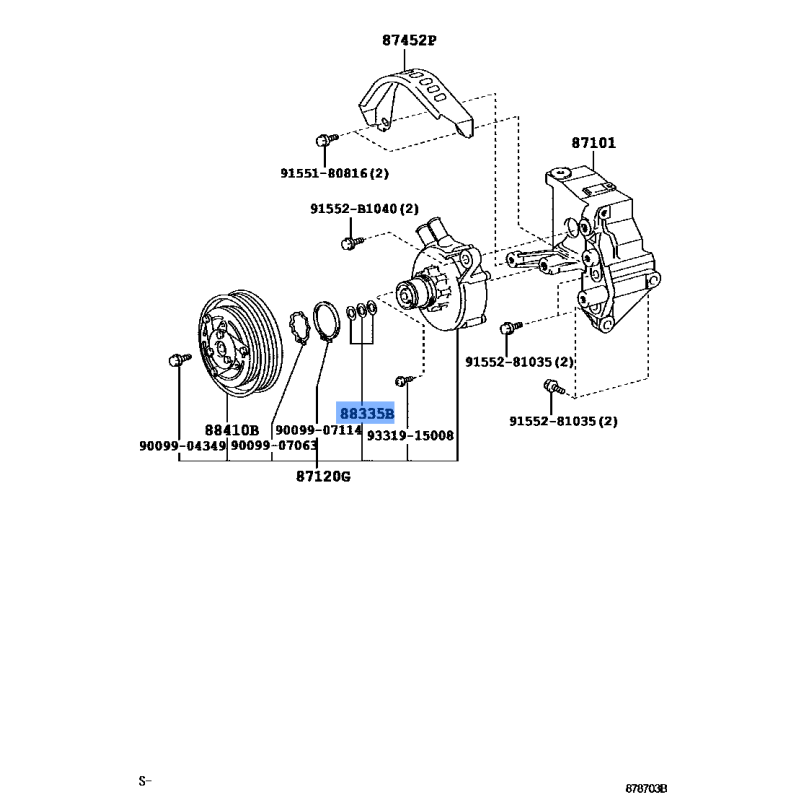 87452P

87101

91551-80816(2)

91552-B1040(2)

91552-81035(2)

91552-81035(2)

88335B

88410B

90099-07114

93319-15008

90099-04349

90099-07063

87120G

S-

878703B