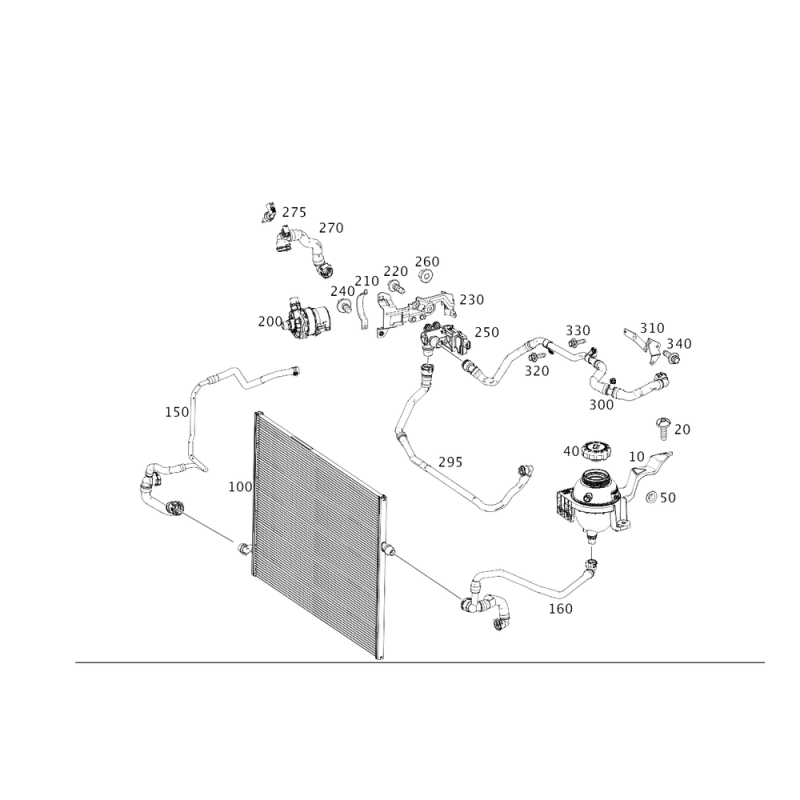 275
270
260
220
210
240
230
200
250
330
310
340
320
300
150
20
40
10
295
100
50
160