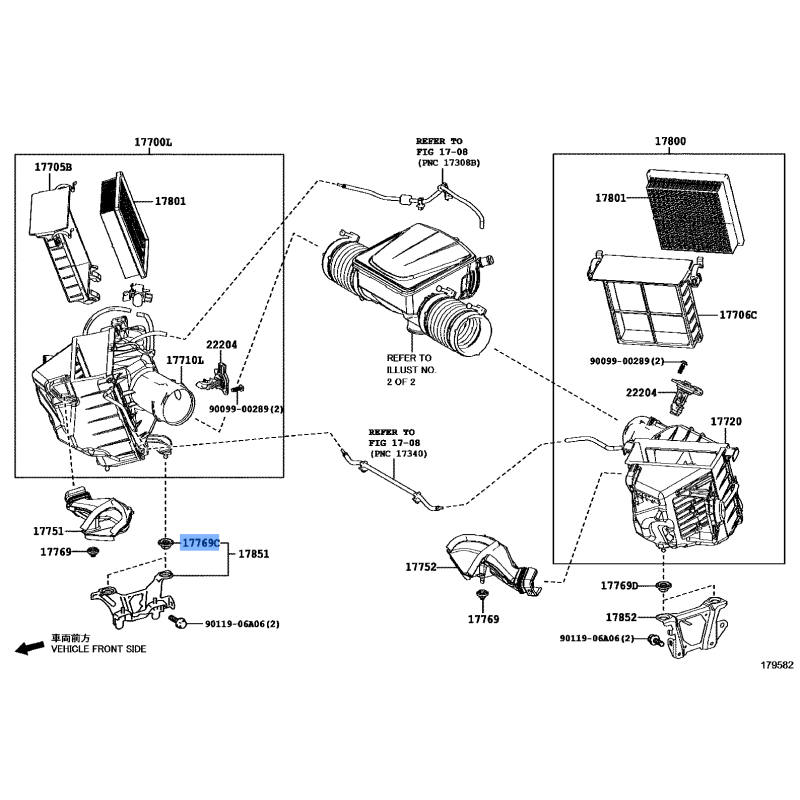 17700L
17705B
17801
22204
17710L
90099-00289(2)
17751
17769
17769C
17851
90119-06A06(2)
車両前方
VEHICLE FRONT SIDE

REFER TO
FIG 17-08
(PNC 17308B)

REFER TO
ILLUST NO.
2 OF 2

REFER TO
FIG 17-08
(PNC 17340)

17752
17769

17800
17801
17706C
90099-00289(2)
22204
17720
17769D
17852
90119-06A06(2)

179582