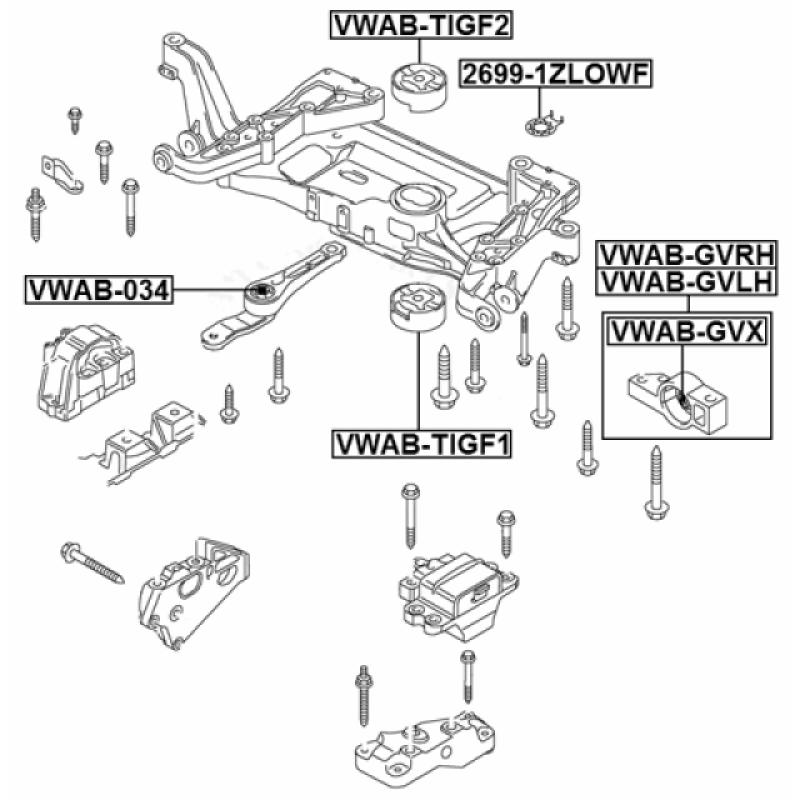 VWAB-TIGF2
2699-1ZLOWF
VWAB-034
VWAB-GVRH
VWAB-GVLH
VWAB-GVX
VWAB-TIGF1