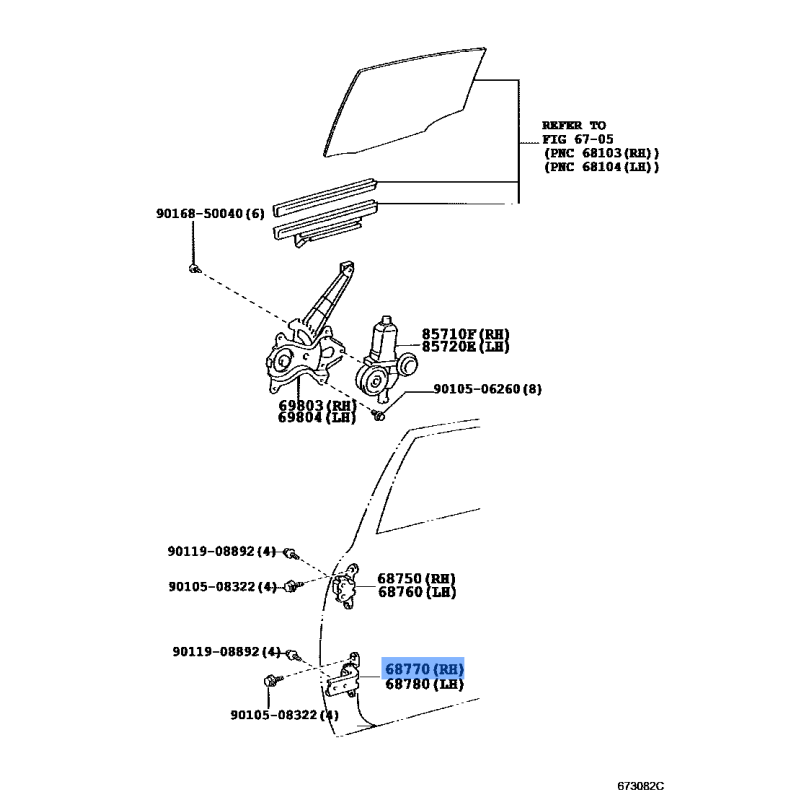 REFER TO
FIG 67-05
(PNC 68103(RH))
(PNC 68104(LH))

90168-50040(6)

85710F(RH)
85720E(LH)

90105-06260(8)

69803(RH)
69804(LH)

90119-08892(4)

90105-08322(4)

68750(RH)
68760(LH)

90119-08892(4)

68770(RH)
68780(LH)

90105-08322(4)

673082C