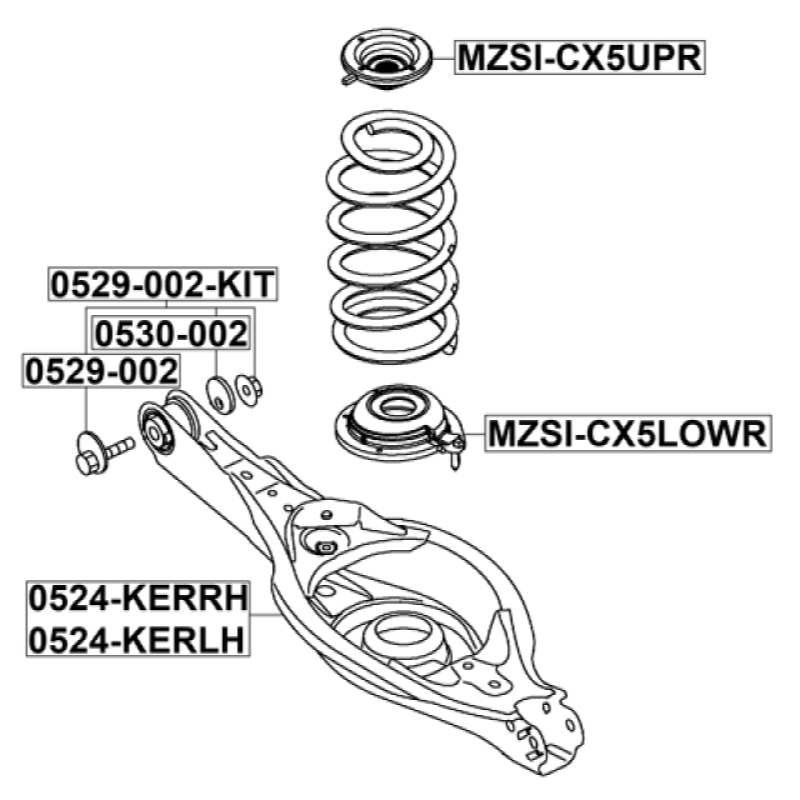 MZSI-CX5UPR

0529-002-KIT

0530-002

0529-002

MZSI-CX5LOWR

0524-KERRH
0524-KERLH