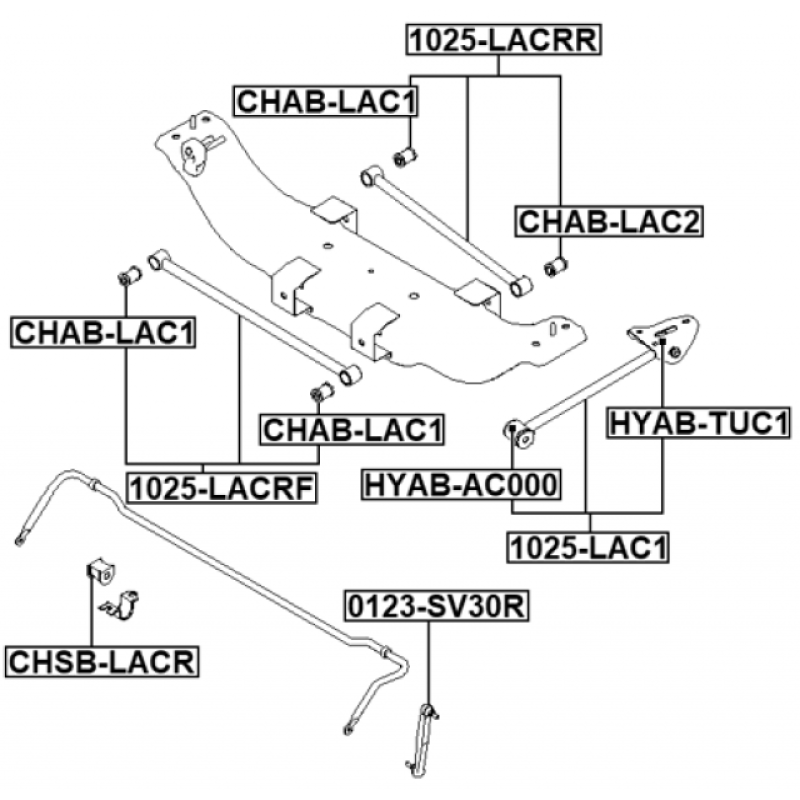 1025-LACRR
CHAB-LAC1
CHAB-LAC2
CHAB-LAC1
CHAB-LAC1
HYAB-TUC1
1025-LACRF
HYAB-AC000
1025-LAC1
0123-SV30R
CHSB-LACR