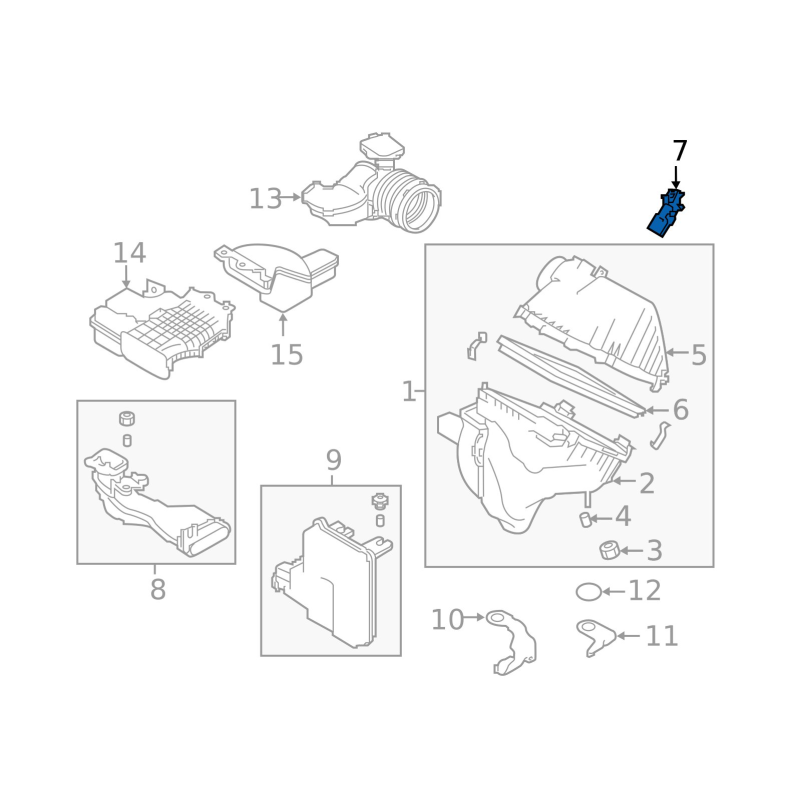 7
13
14
15
5
1
6
2
4
3
9
8
12
10
11