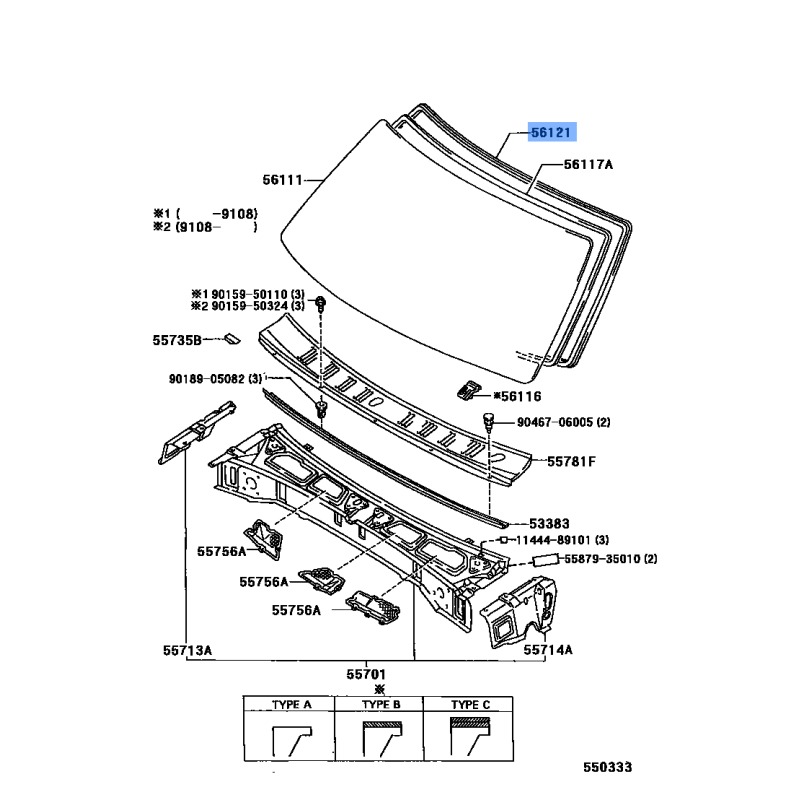 56121
56117A
56111
※1 (　　-9108)
※2 (9108-　　)
※1 90159-50110 (3)
※2 90159-50324 (3)
55735B
90189-05082 (3)
※56116
90467-06005 (2)
55781F
53383
11444-89101 (3)
55879-35010 (2)
55756A
55756A
55756A
55713A
55714A
55701
※

| TYPE A | TYPE B | TYPE C |
|---|---|---|
| | | |

550333