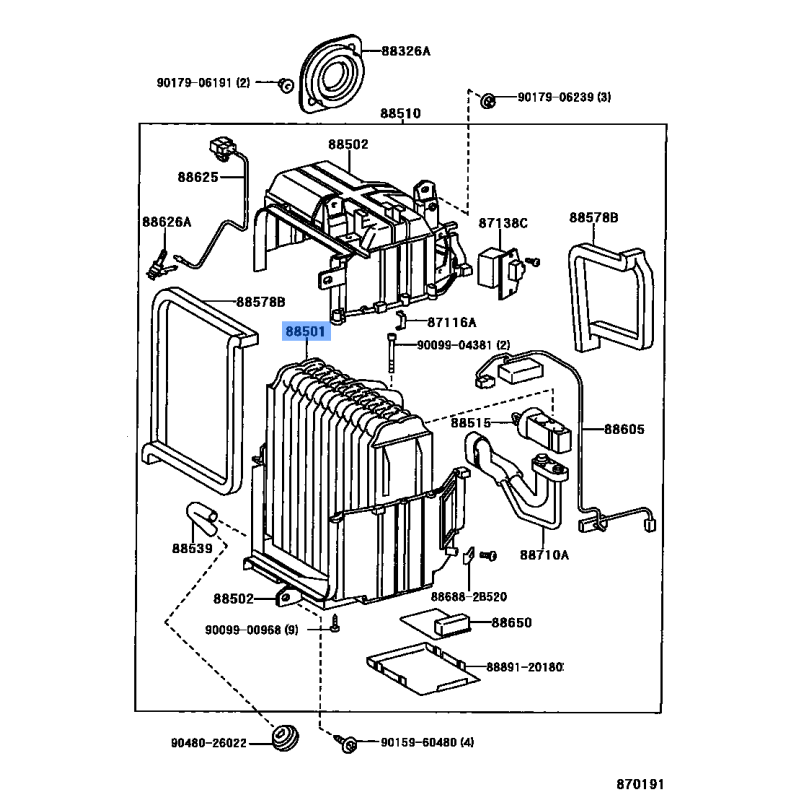 88326A
90179-06191 (2)
90179-06239 (3)
88510
88502
88625
88626A
87138C
88578B
88578B
87116A
88501
90099-04381 (2)
88515
88605
88539
88710A
88502
88688-2B520
90099-00968 (9)
88650
88891-20180
90480-26022
90159-60480 (4)
870191