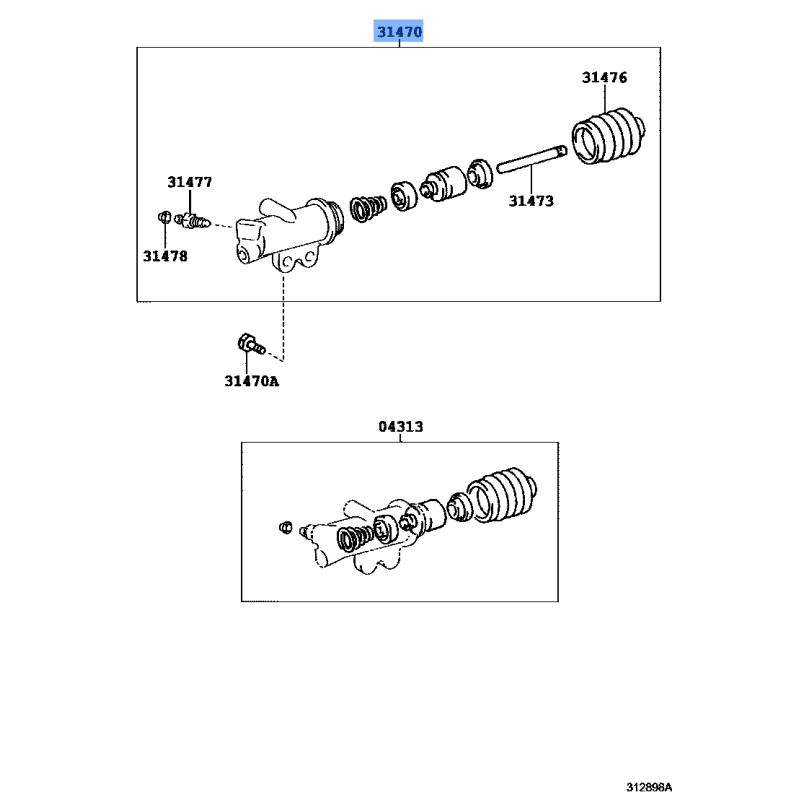 31470

31476

31477

31473

31478

31470A

04313

312898A