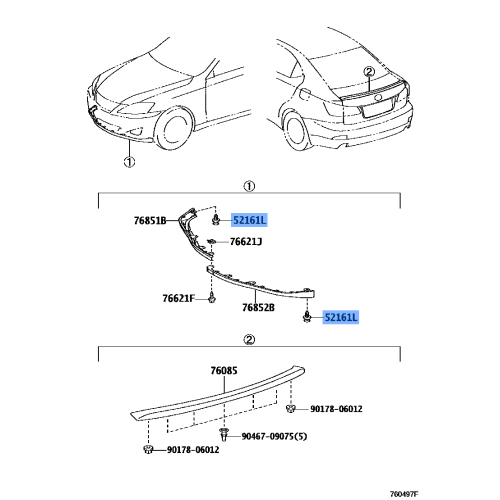 ②
①
①
76851B
52161L
76621J
76621F
76852B
52161L
②
76085
90178-06012
90467-09075(5)
90178-06012
760497F