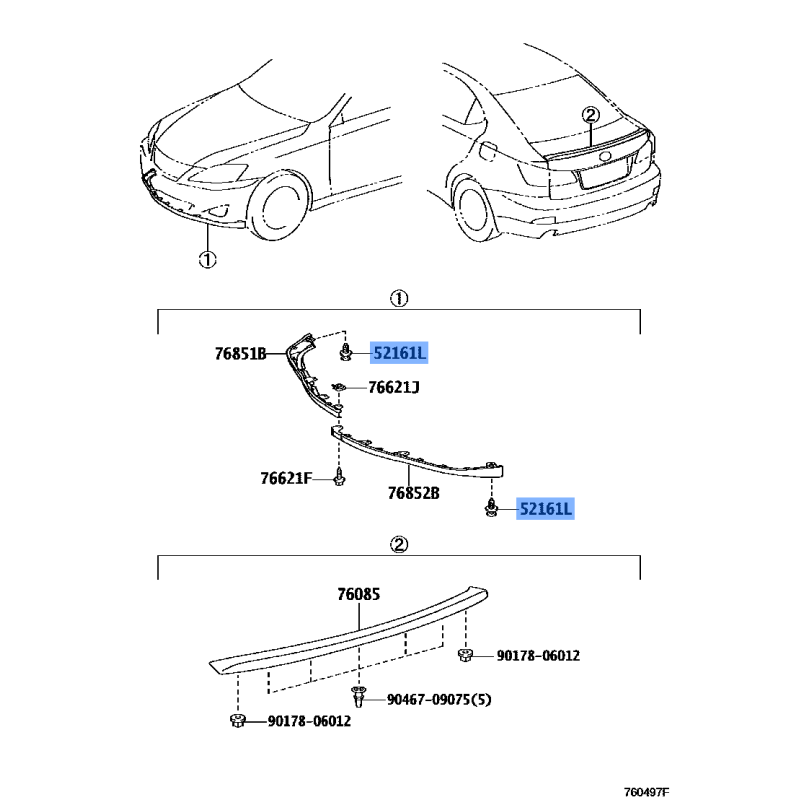 ②

①

①

76851B
52161L
76621J
76621F
76852B
52161L

②

76085
90178-06012
90467-09075(5)
90178-06012

760497F