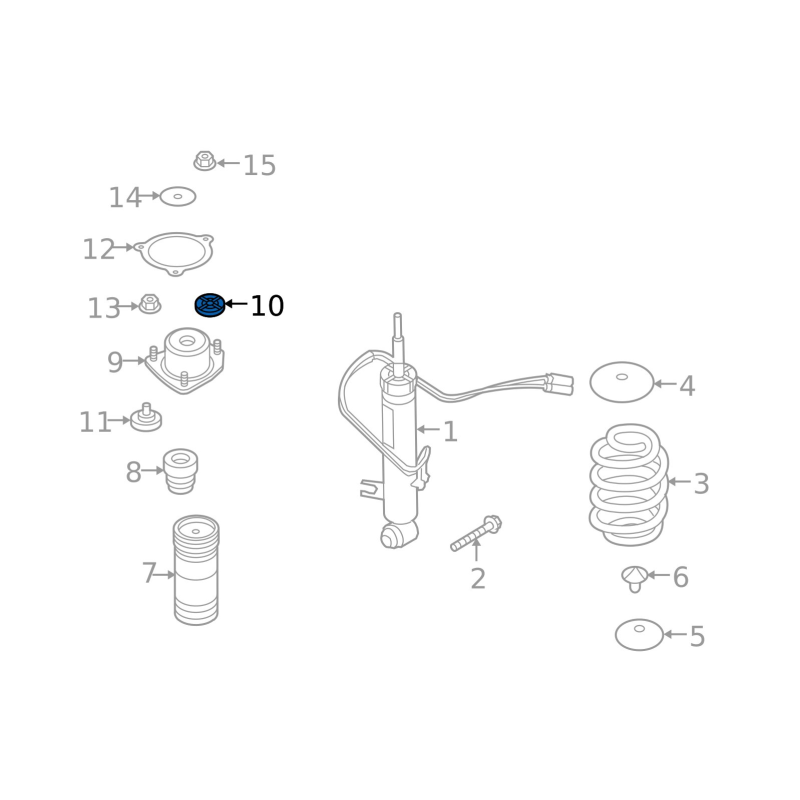 15
14
12
13
10
9
11
8
7
1
2
4
3
6
5