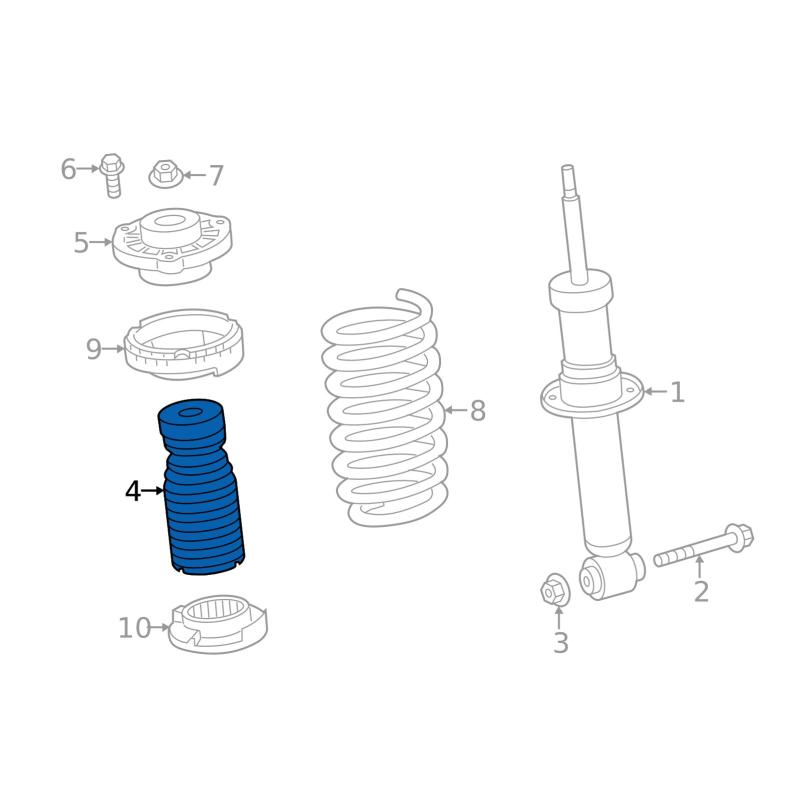 6
7
5
9
4
10
8
1
2
3