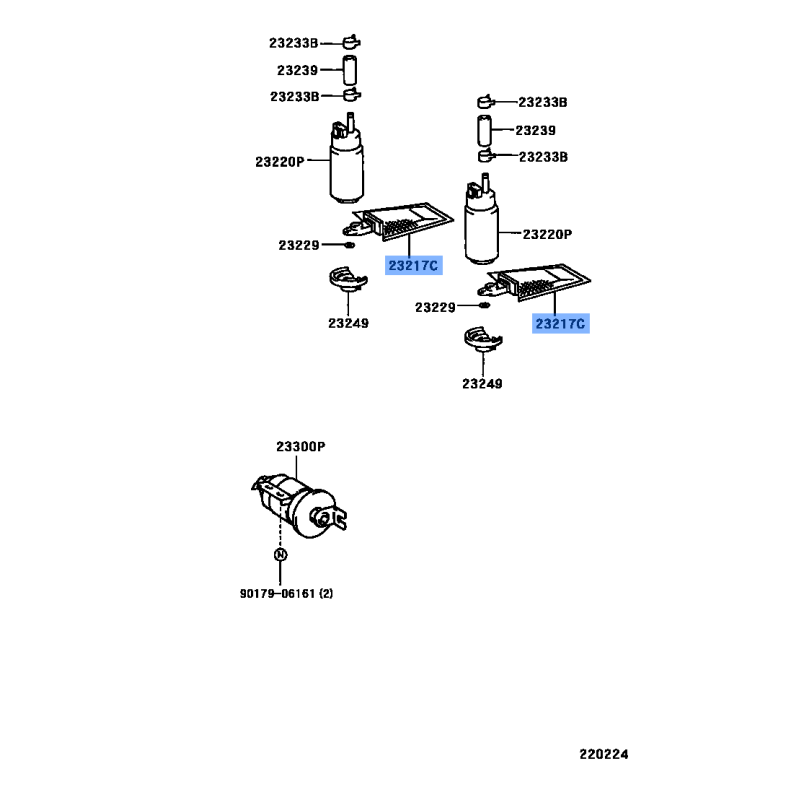 23233B
23239
23233B
23220P
23229
23217C
23249

23233B
23239
23233B
23220P
23229
23217C
23249

23300P
N
90179-06161 (2)

220224