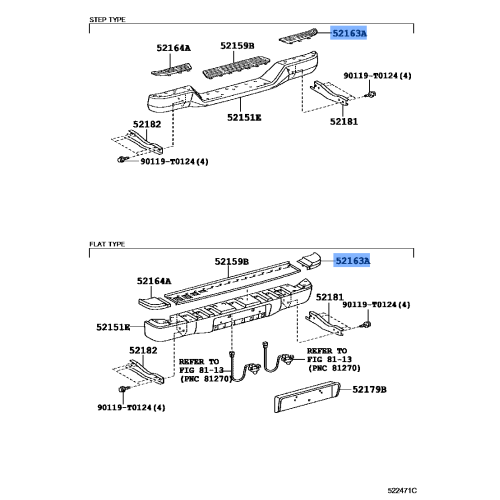 STEP TYPE

52163A

52164A

52159B

90119-T0124(4)

52151E

52181

52182

90119-T0124(4)

FLAT TYPE

52159B

52163A

52164A

52181

90119-T0124(4)

52151E

52182

REFER TO FIG 81-13 (PNC 81270)

REFER TO FIG 81-13 (PNC 81270)

52179B

90119-T0124(4)

522471C