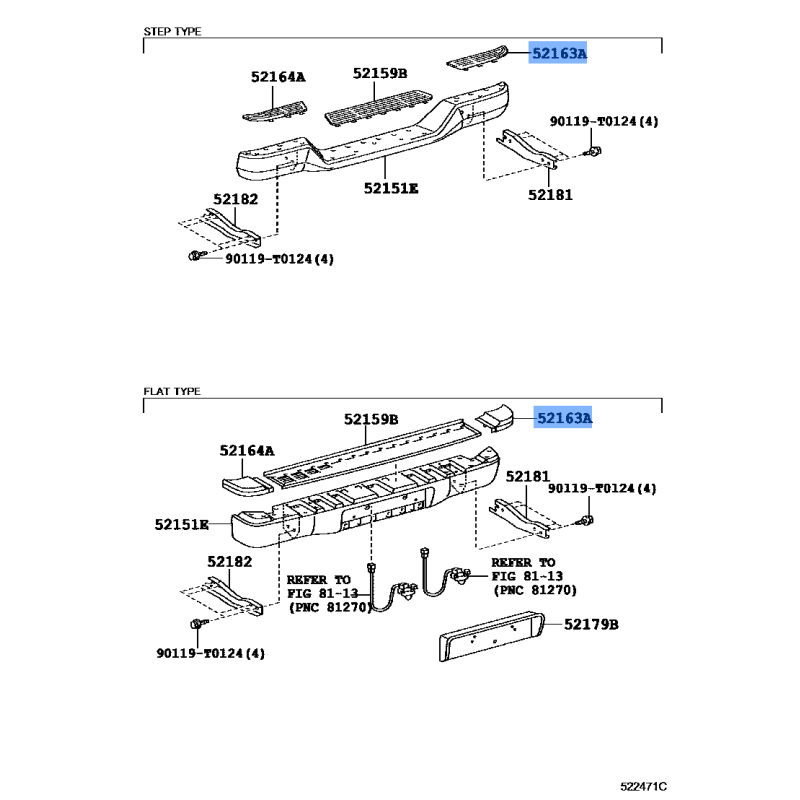 STEP TYPE

52163A

52164A

52159B

90119-T0124(4)

52151E

52181

52182

90119-T0124(4)

FLAT TYPE

52159B

52163A

52164A

52181

90119-T0124(4)

52151E

52182

REFER TO FIG 81-13 (PNC 81270)

REFER TO FIG 81-13 (PNC 81270)

52179B

90119-T0124(4)

522471C