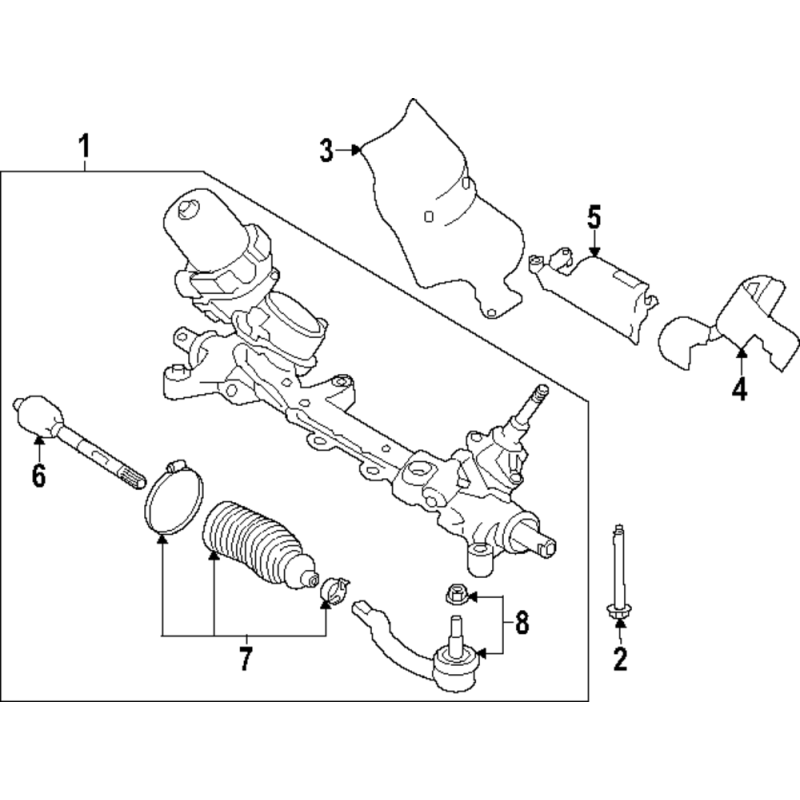 1
3
5
4
6
7
8
2