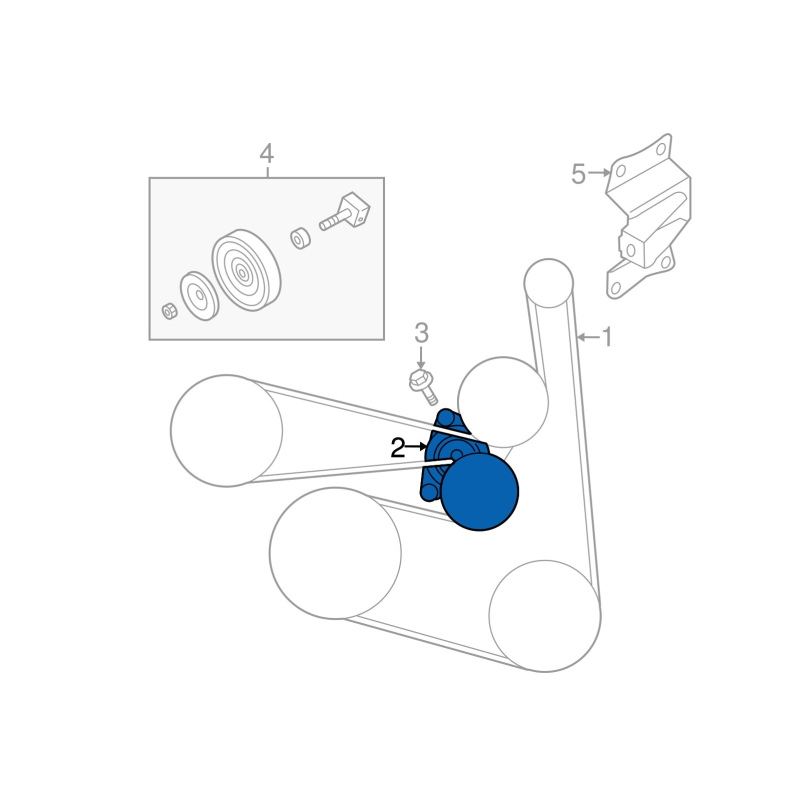 4
5
3
1
2