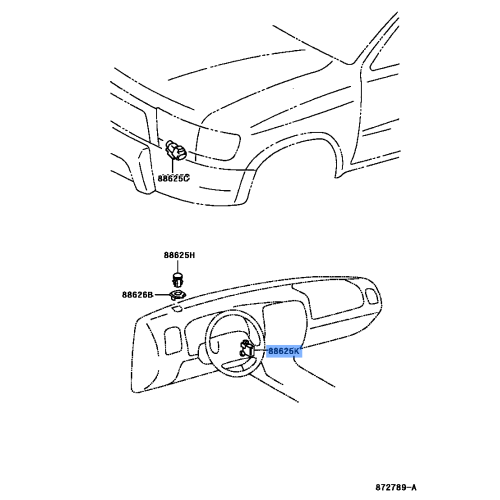 88625C

88625H

88626B

88625K

872789-A