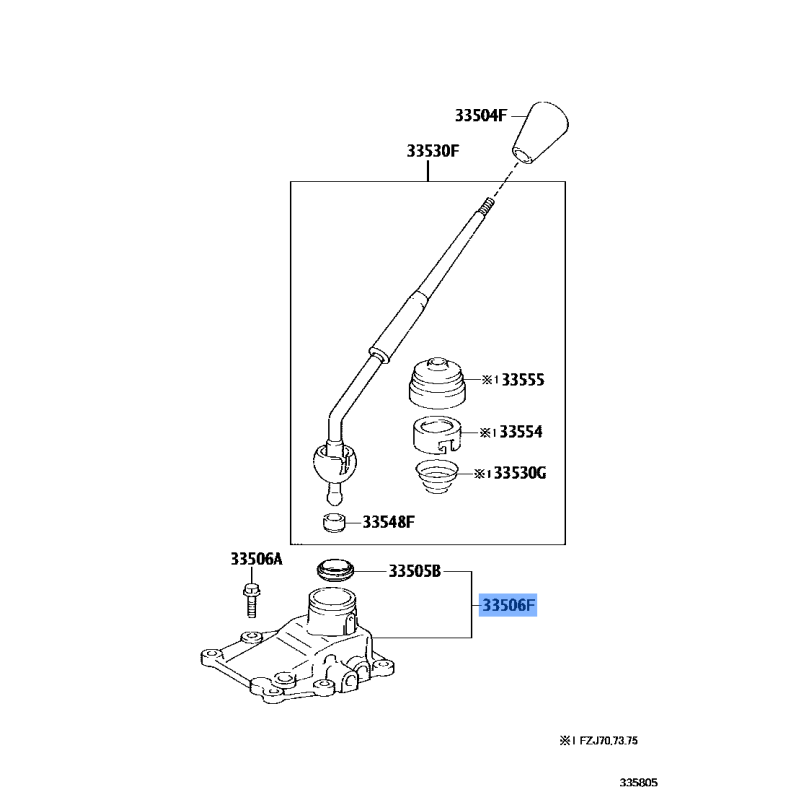 33504F
33530F
※1 33555
※1 33554
※1 33530G
33548F
33506A
33505B
33506F
※1 FZJ70,73,75
335805