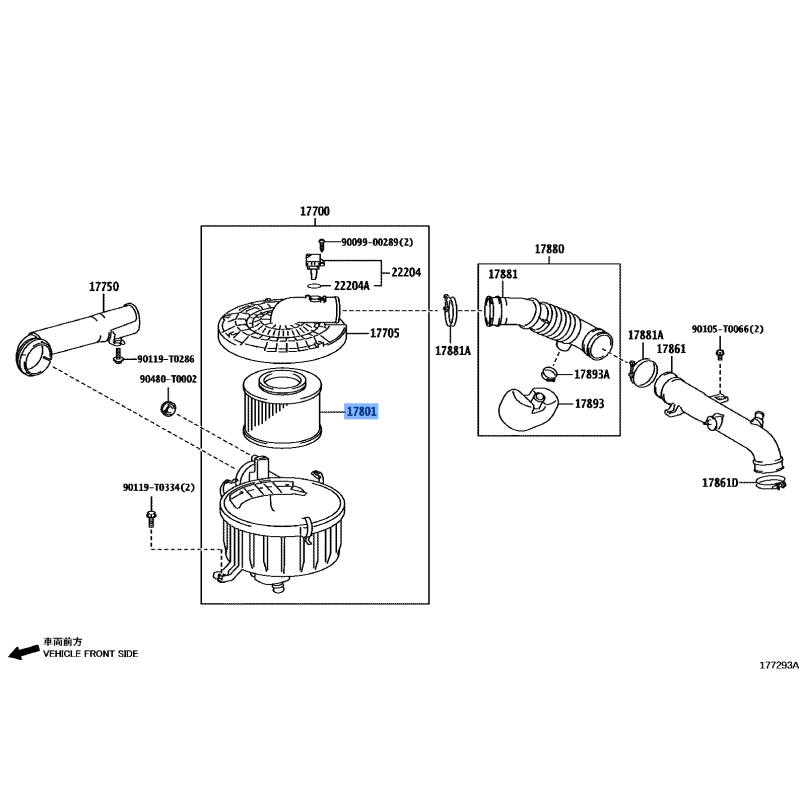 17700

90099-00289(2)

22204

22204A

17705

17801

17750

90119-T0286

90480-T0002

90119-T0334(2)

17880

17881

17881A

17893A

17893

17881A

17861

90105-T0066(2)

17861D

車両前方
VEHICLE FRONT SIDE

177293A