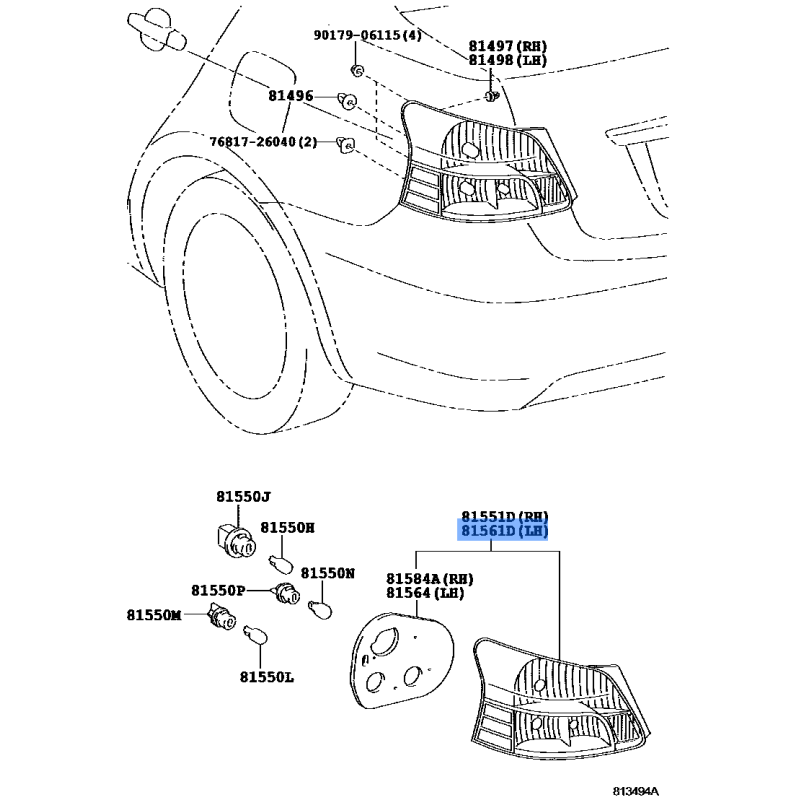 90179-06115(4)
81497(RH)
81498(LH)
81496
76817-26040(2)

81550J
81550H
81550N
81550P
81550M
81550L
81551D(RH)
81561D(LH)
81584A(RH)
81564(LH)

813494A