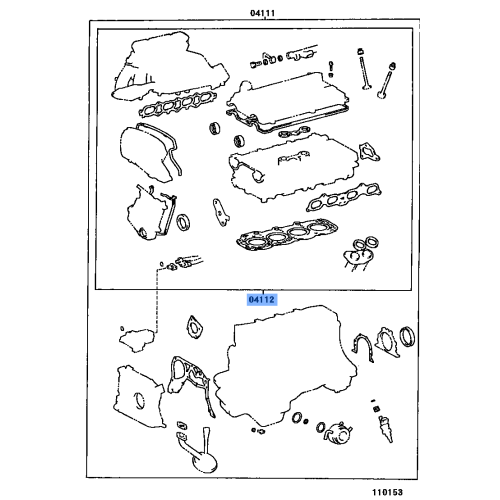 04111

04112

110153