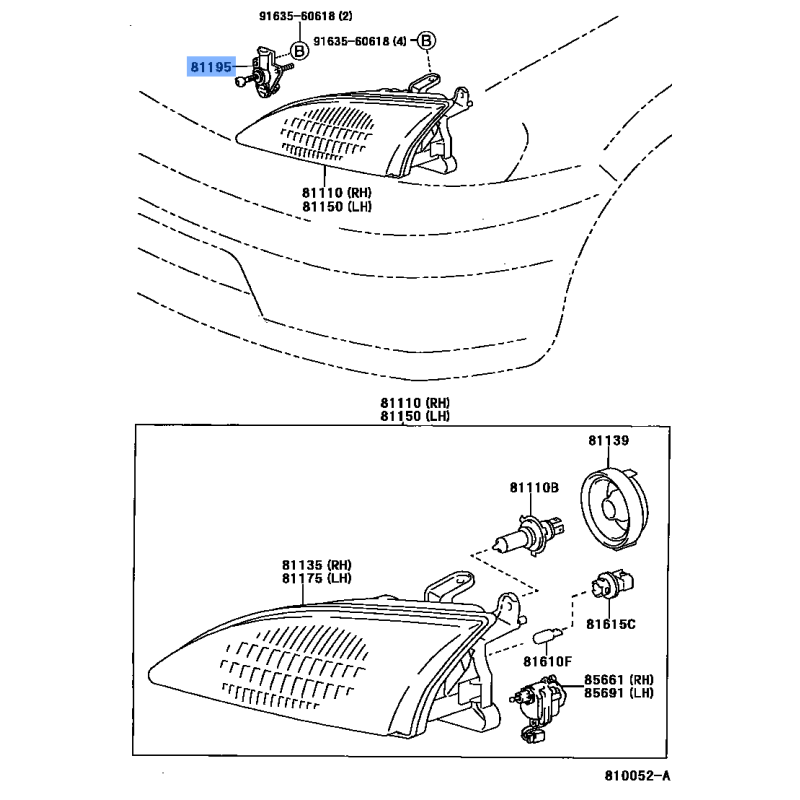 91635-60618 (2)
B
91635-60618 (4)
B
81195
81110 (RH)
81150 (LH)

81110 (RH)
81150 (LH)
81139
81110B
81135 (RH)
81175 (LH)
81615C
81610F
85661 (RH)
85691 (LH)
810052-A