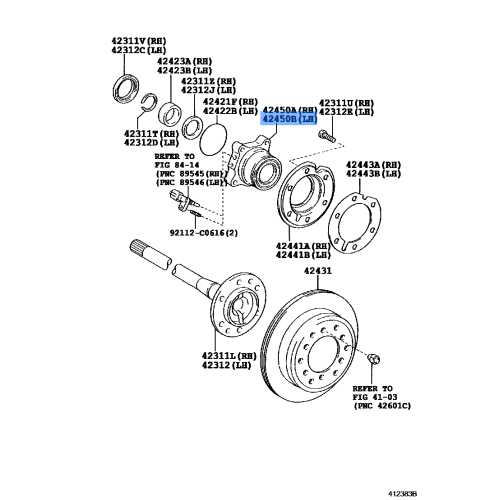 42311V(RH)
42312C(LH)

42423A(RH)
42423B(LH)

42311Z(RH)
42312J(LH)

42421F(RH)
42422B(LH)

42450A(RH)
42450B(LH)

42311U(RH)
42312E(LH)

42311T(RH)
42312D(LH)

REFER TO
FIG 84-14
(PNC 89545(RH))
(PNC 89546(LH))

42443A(RH)
42443B(LH)

92112-C0616(2)

42441A(RH)
42441B(LH)

42431

42311L(RH)
42312(LH)

REFER TO
FIG 41-03
(PNC 42601C)

412383B