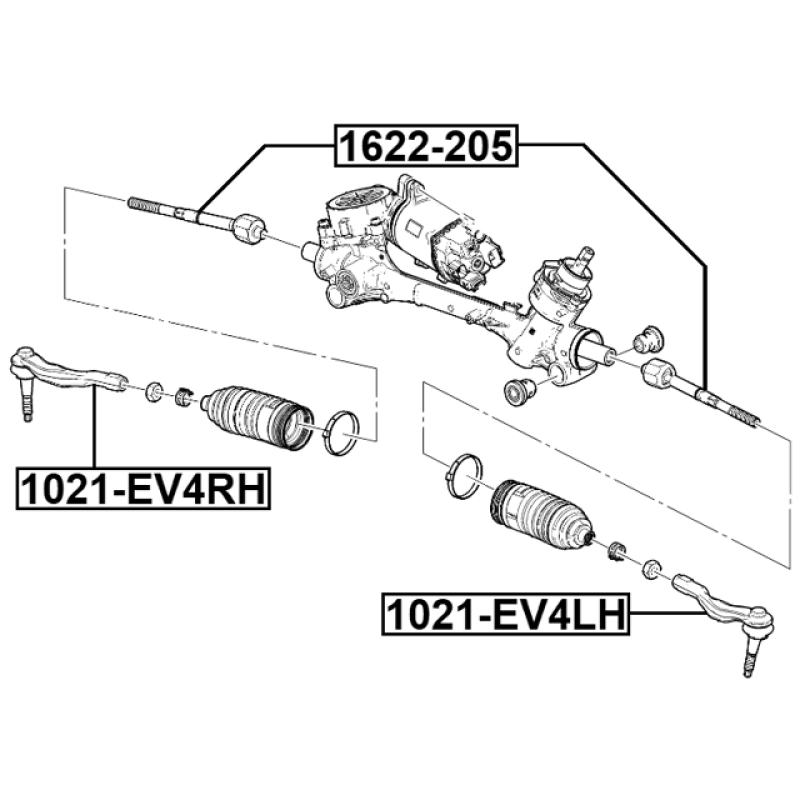 1622-205

1021-EV4RH

1021-EV4LH