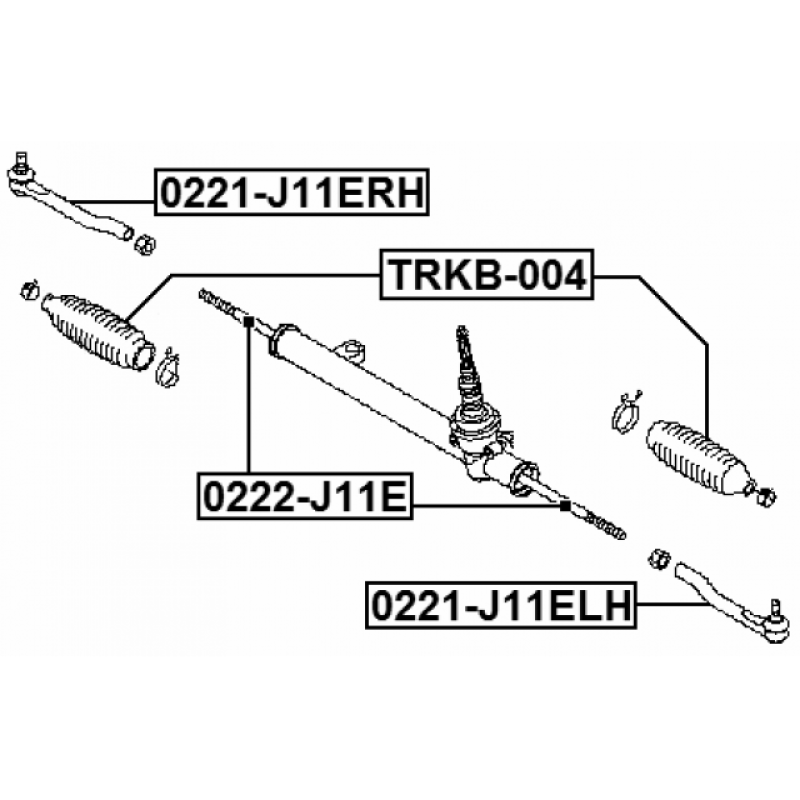 0221-J11ERH

TRKB-004

0222-J11E

0221-J11ELH