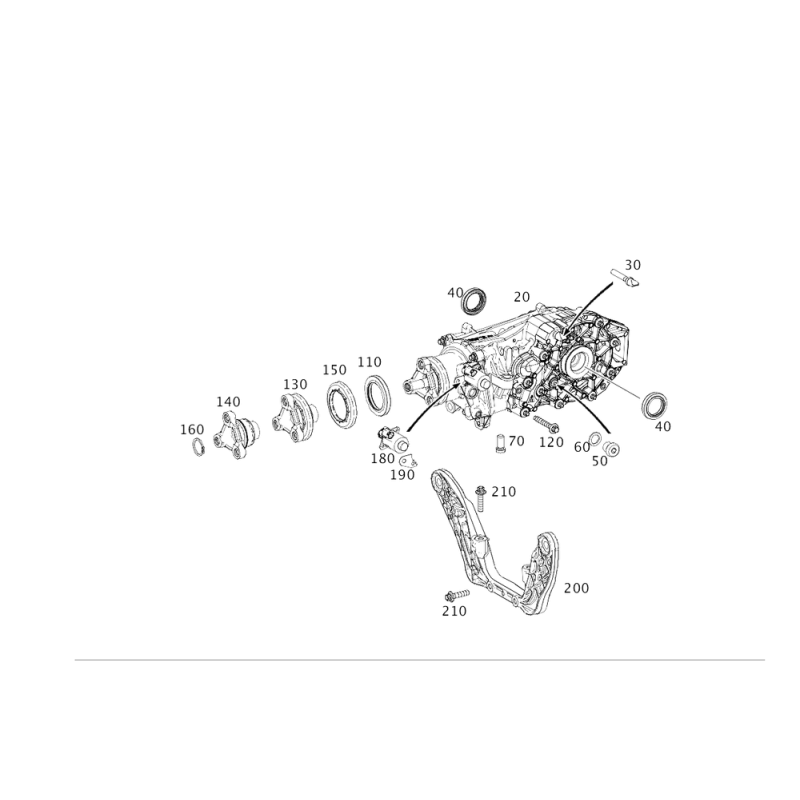 30
40
20
150
110
140
130
160
40
180
70
120
60
50
190
210
200
210