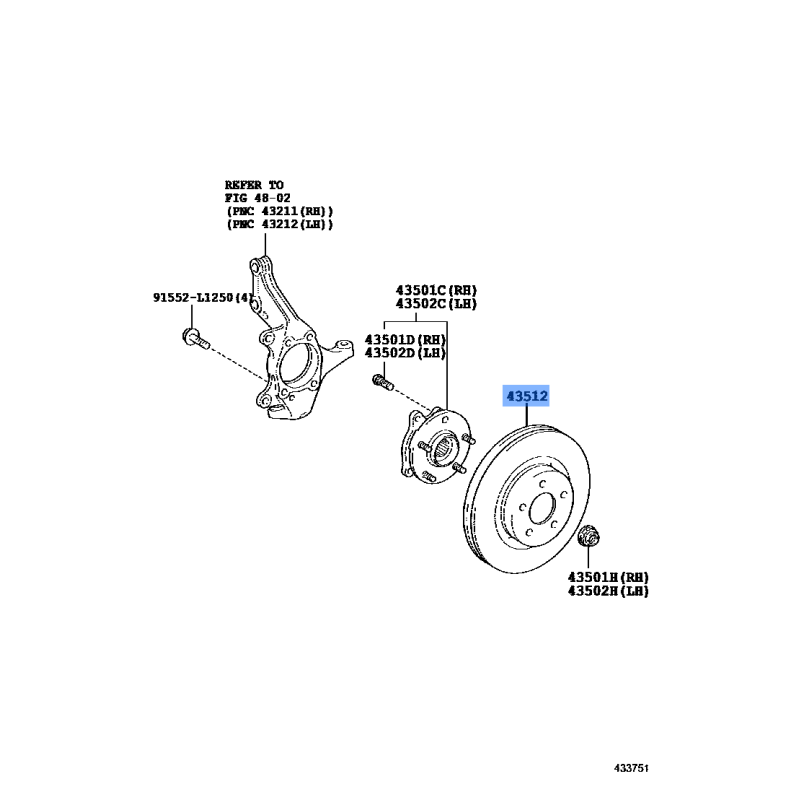 REFER TO
FIG 48-02
(PNC 43211(RH))
(PNC 43212(LH))

91552-L1250(4)

43501C(RH)
43502C(LH)

43501D(RH)
43502D(LH)

43512

43501H(RH)
43502H(LH)

433751