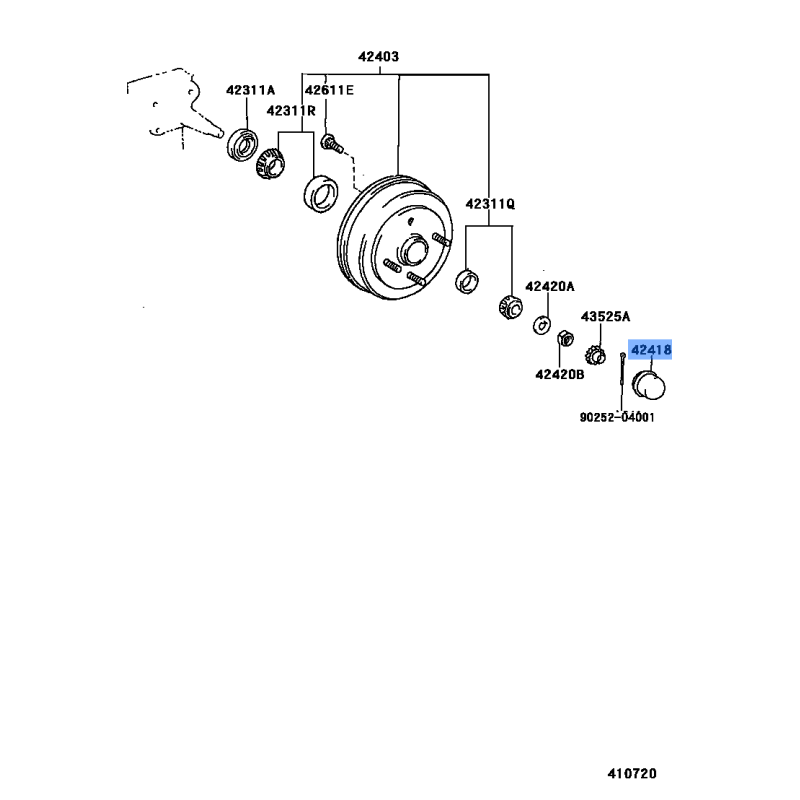 42403
42311A
42611E
42311R
42311Q
42420A
43525A
42418
42420B
90252-04001
410720