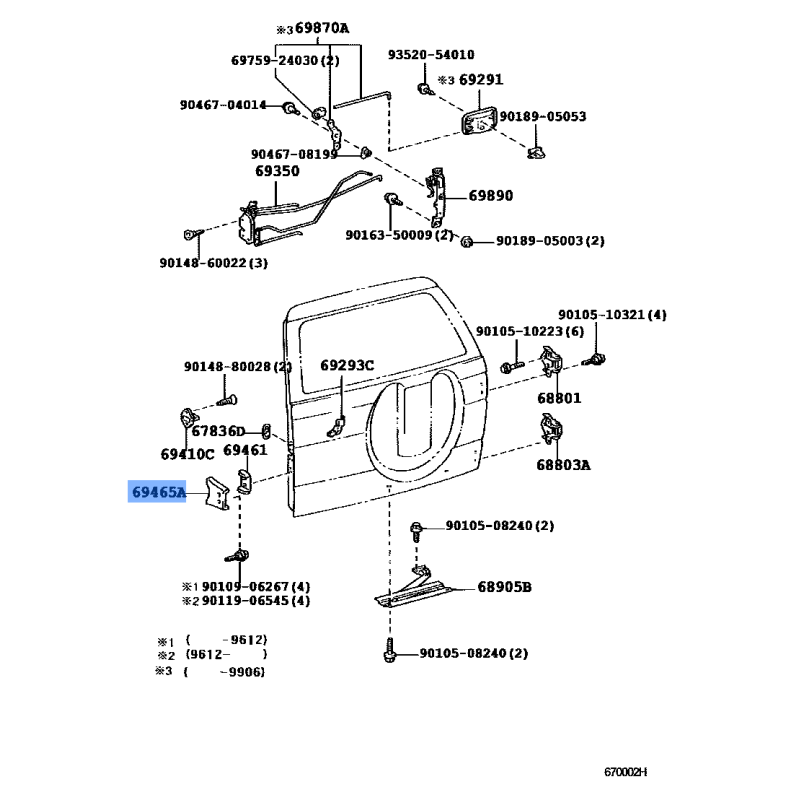 ※3 69870A
69759-24030 (2)
93520-54010
※3 69291
90467-04014
90189-05053
90467-08199
69350
69890
90163-50009 (2)
90189-05003 (2)
90148-60022 (3)
90105-10321 (4)
90105-10223 (6)
90148-80028 (2)
69293C
68801
67836D
69410C
69461
68803A
69465A
90105-08240 (2)
※1 90109-06267 (4)
※2 90119-06545 (4)
68905B
※1 ( -9612)
※2 (9612- )
※3 ( -9906)
90105-08240 (2)
670002H