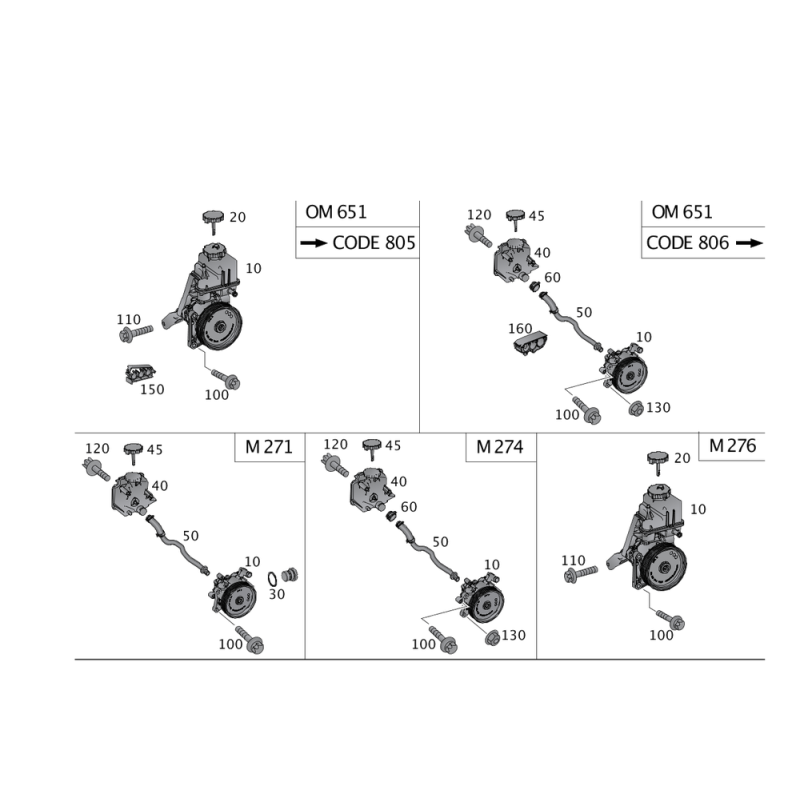 OM 651
→ CODE 805

20
10
110
150
100

OM 651
CODE 806 →

120
45
40
60
50
160
10
100
130

M 271

120
45
40
50
10
30
100

M 274

120
45
40
60
50
10
100
130

M 276

20
10
110
100