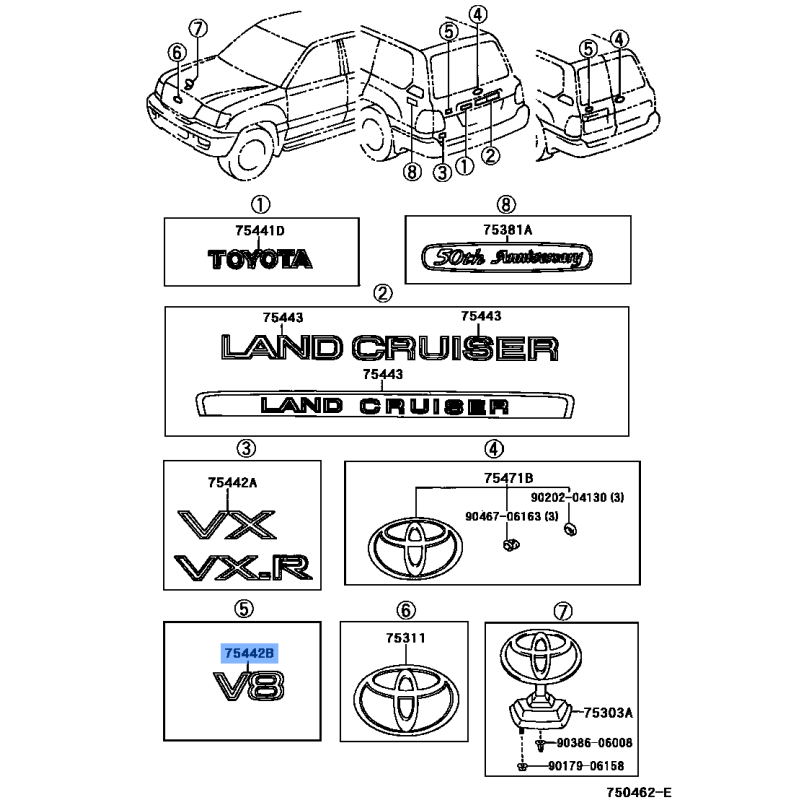 ⑦
⑥
⑤
④
⑧
③
①
②
⑤
④

①
75441D
TOYOTA

⑧
75381A
50th Anniversary

②
75443
75443
LAND CRUISER
75443
LAND CRUISER

③
75442A
VX
VX.R

④
75471B
90202-04130 (3)
90467-06163 (3)

⑤
75442B
V8

⑥
75311

⑦
75303A
90386-06008
90179-06158

750462-E