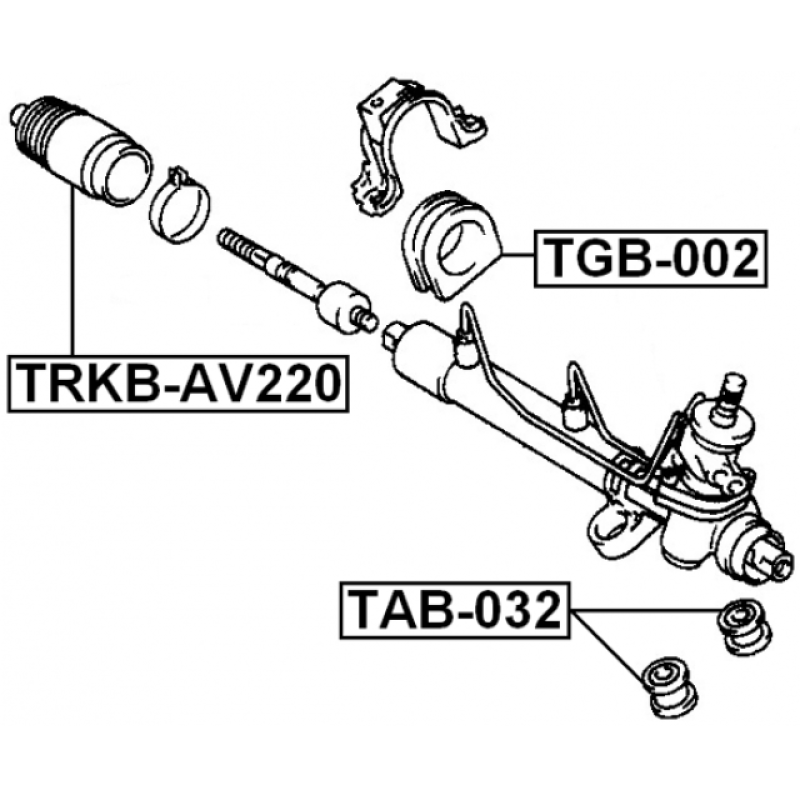 TGB-002

TRKB-AV220

TAB-032