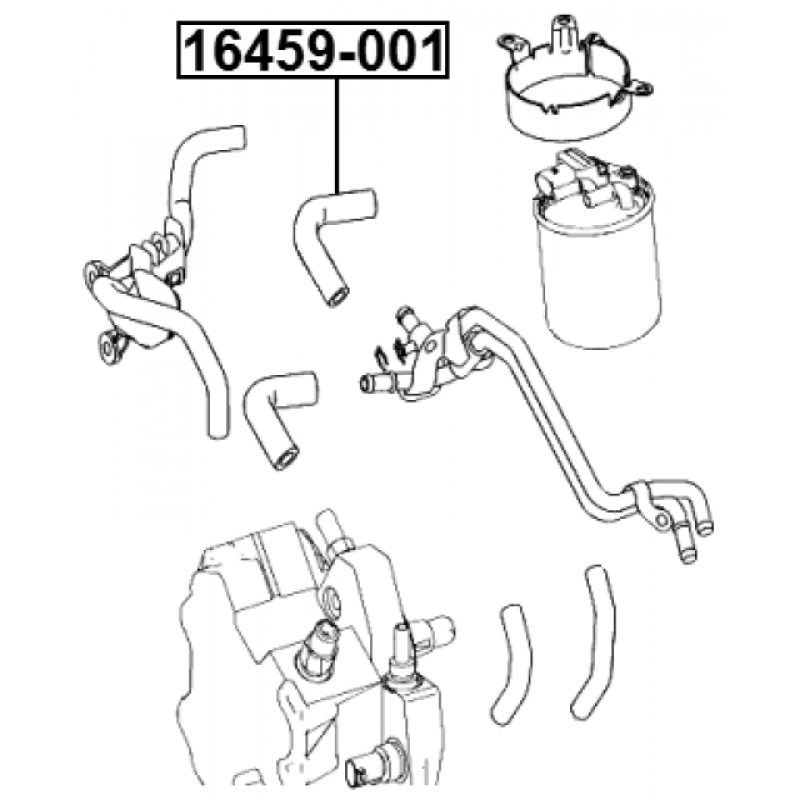 16459-001