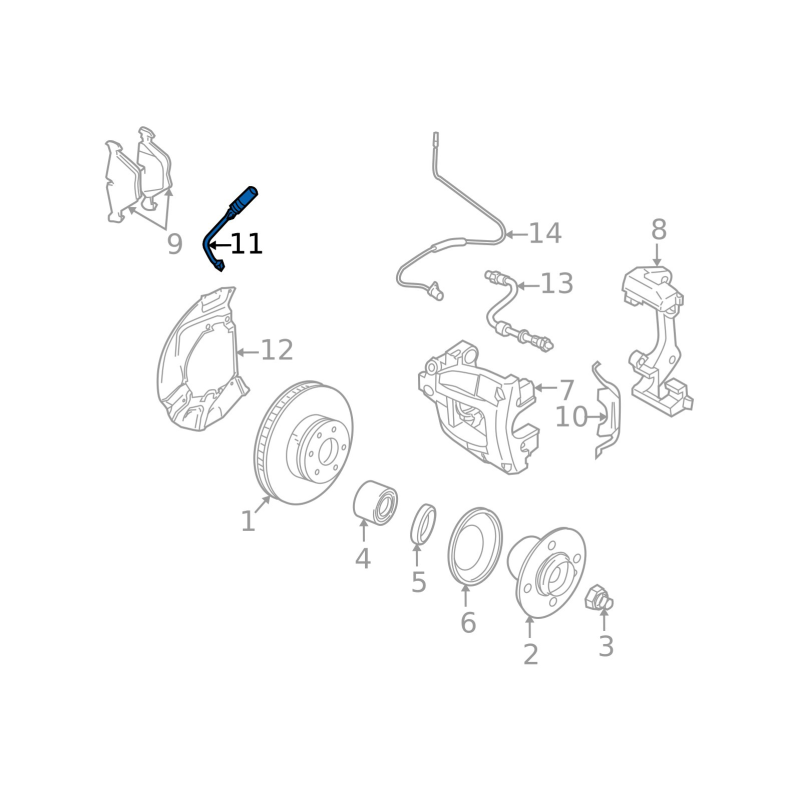 9
11
14
8
13
12
7
10
1
4
5
6
2
3