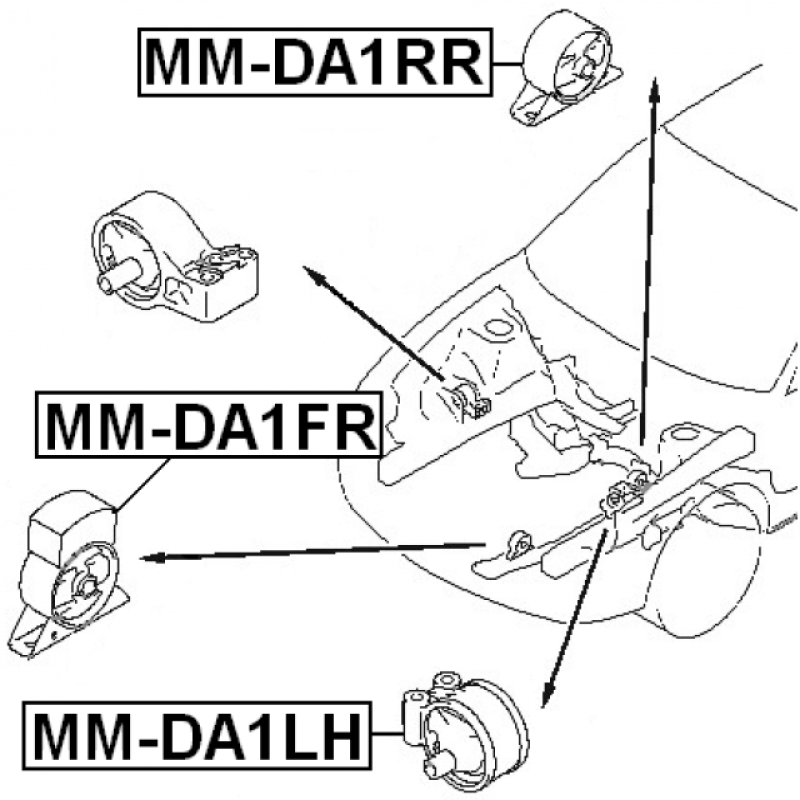 MM-DA1RR

MM-DA1FR

MM-DA1LH