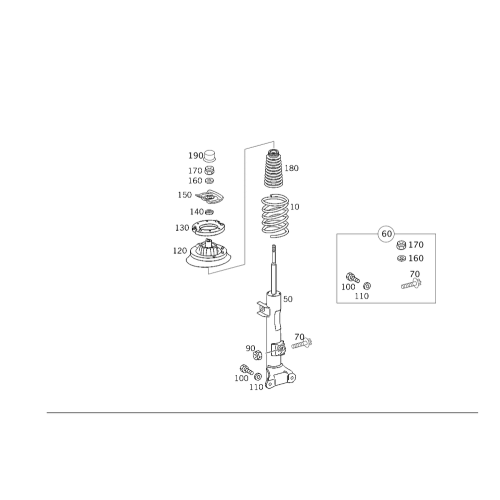 190
170
160
150
140
130
120
180
10
50
70
90
100
110
60
170
160
70
100
110