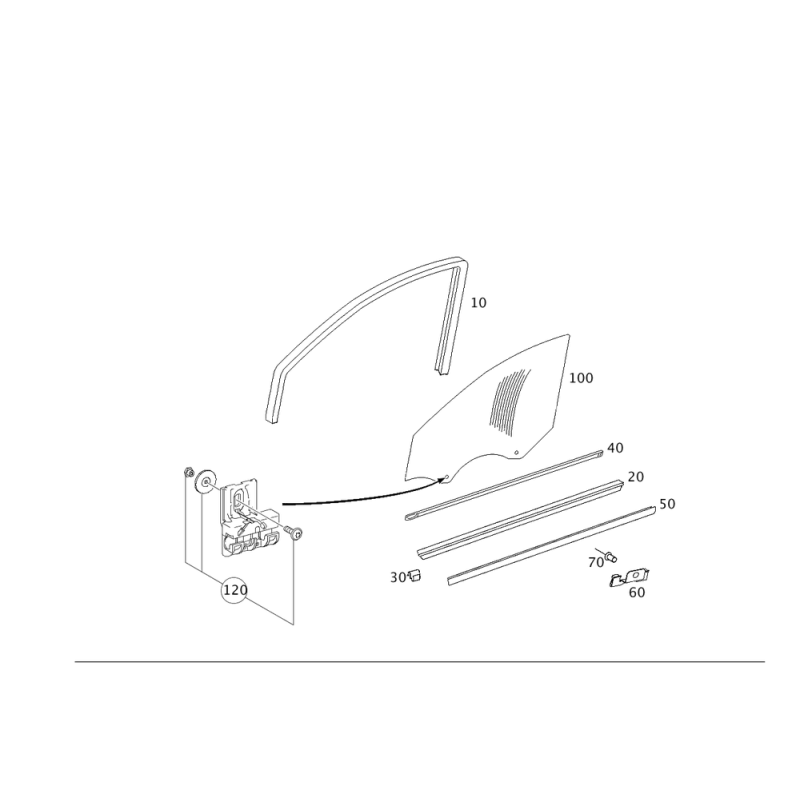 10
100
40
20
50
70
30
60
120