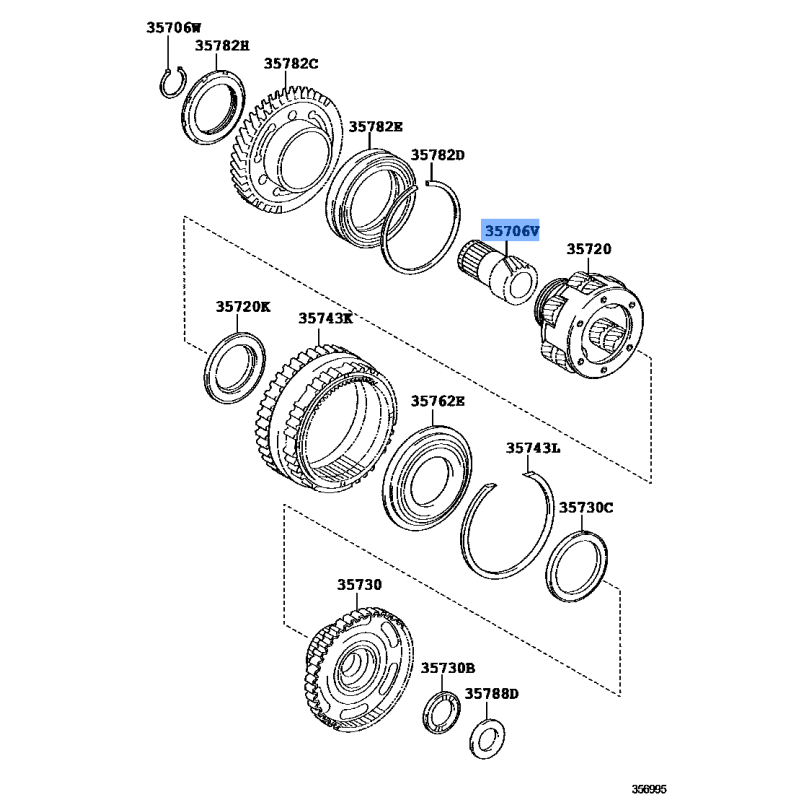 35706W
35782H
35782C
35782E
35782D
35706V
35720
35720K
35743K
35762E
35743L
35730C
35730
35730B
35788D
356995