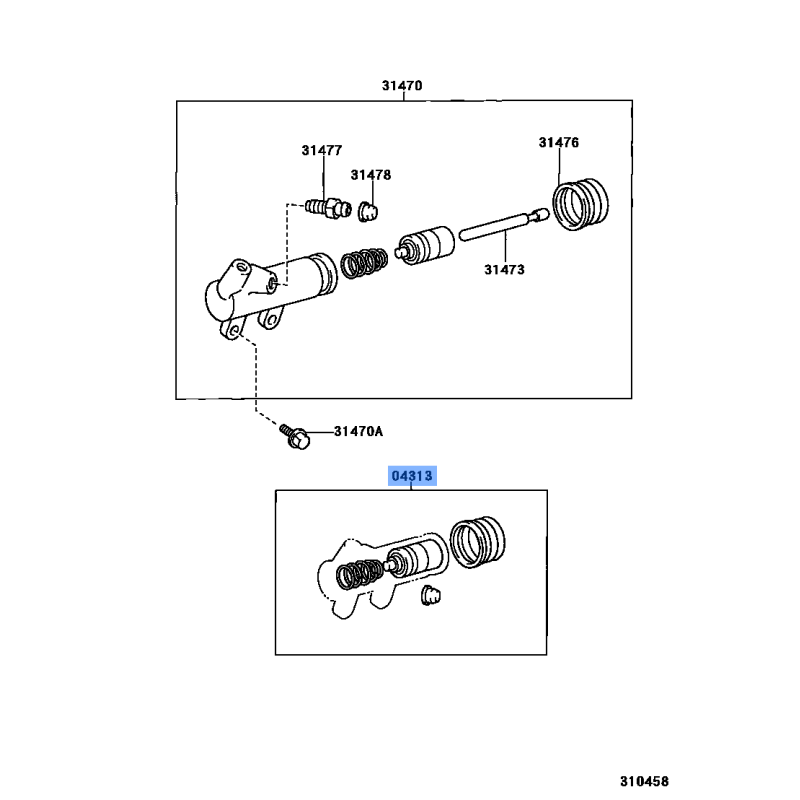 31470
31477
31478
31476
31473
31470A
04313
310458